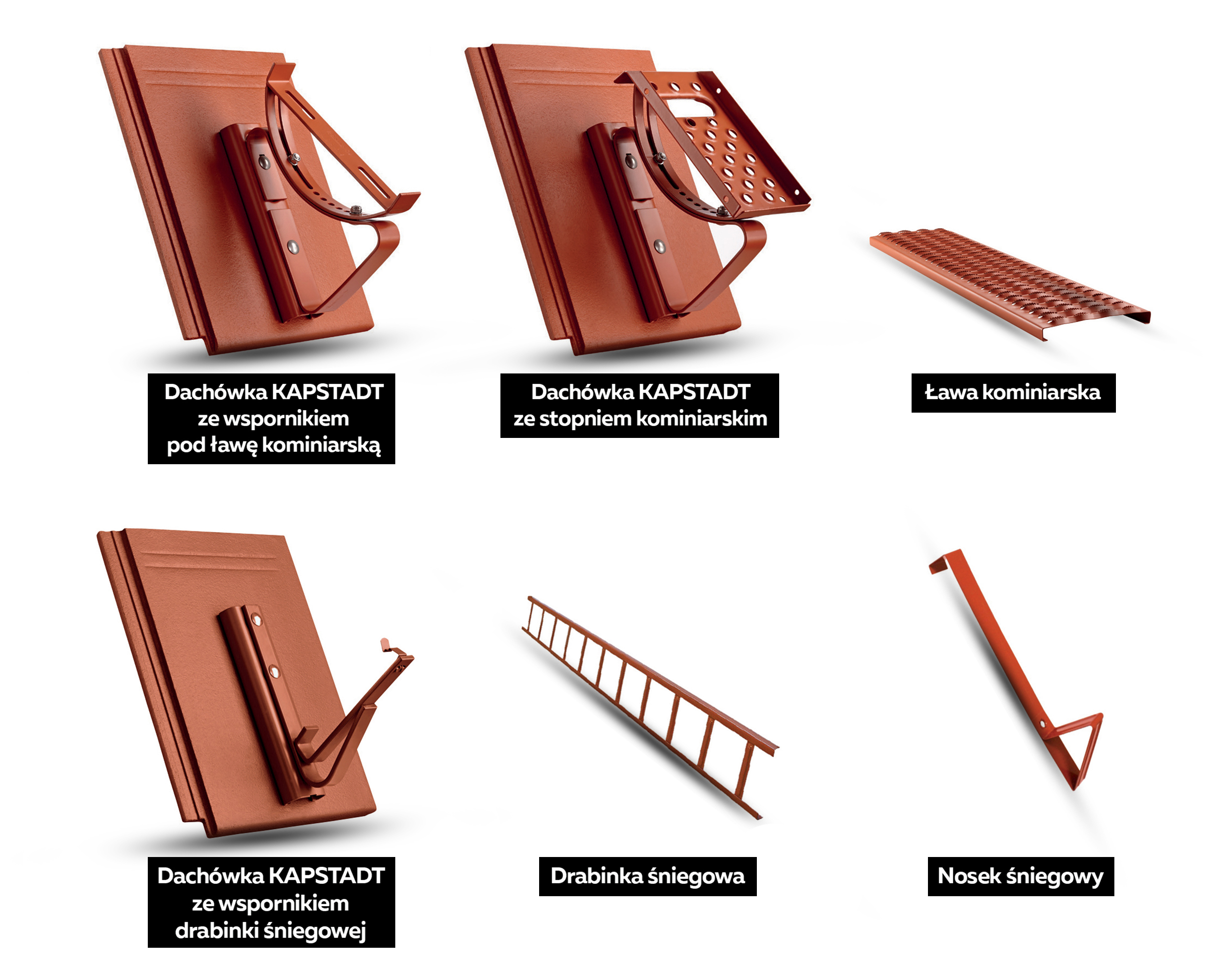 Dachówka KAPSTADT ze wspornikiem pod ławę kominiarską

Dachówka KAPSTADT ze stopniem kominiarskim

Ława kominiarska

Dachówka KAPSTADT ze wspornikiem drabinki śniegowej

Drabinka śniegowa

Nosek śniegowy